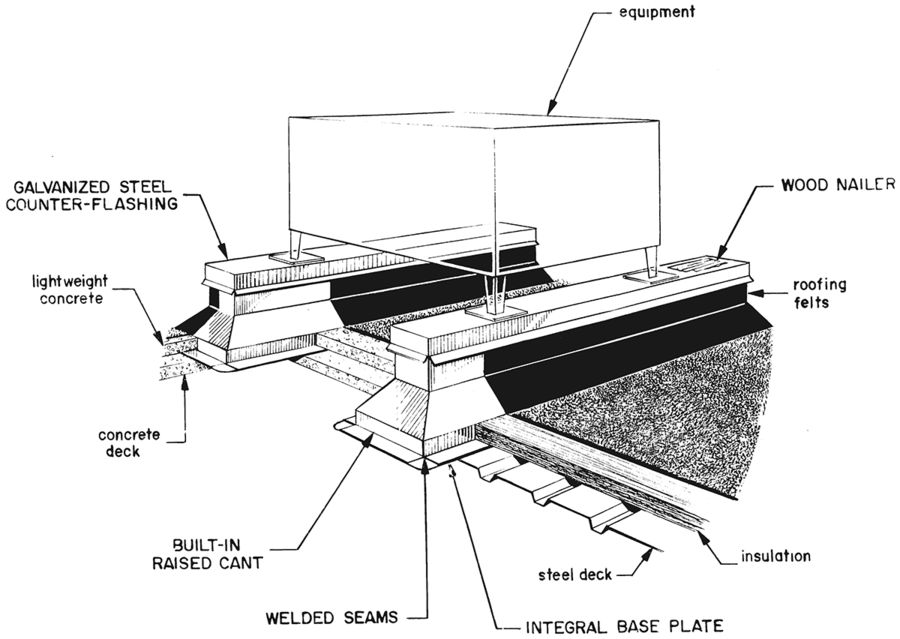 equipment

GALVANIZED STEEL COUNTER-FLASHING

WOOD NAILER

lightweight concrete

roofing felts

concrete deck

BUILT-IN RAISED CANT

insulation

steel deck

WELDED SEAMS

INTEGRAL BASE PLATE